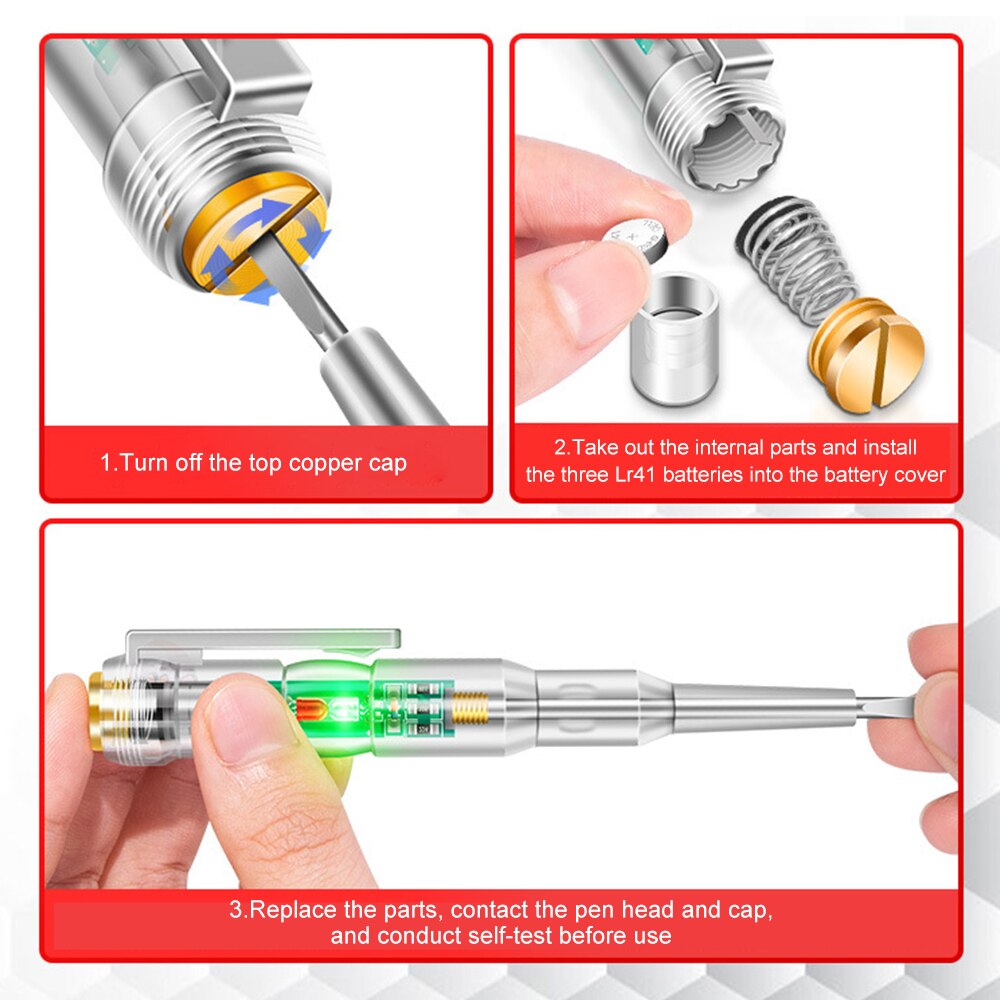 1.Turn off the top copper cap

2.Take out the internal parts and install the three Lr41 batteries into the battery cover

3.Replace the parts, contact the pen head and cap, and conduct self-test before use