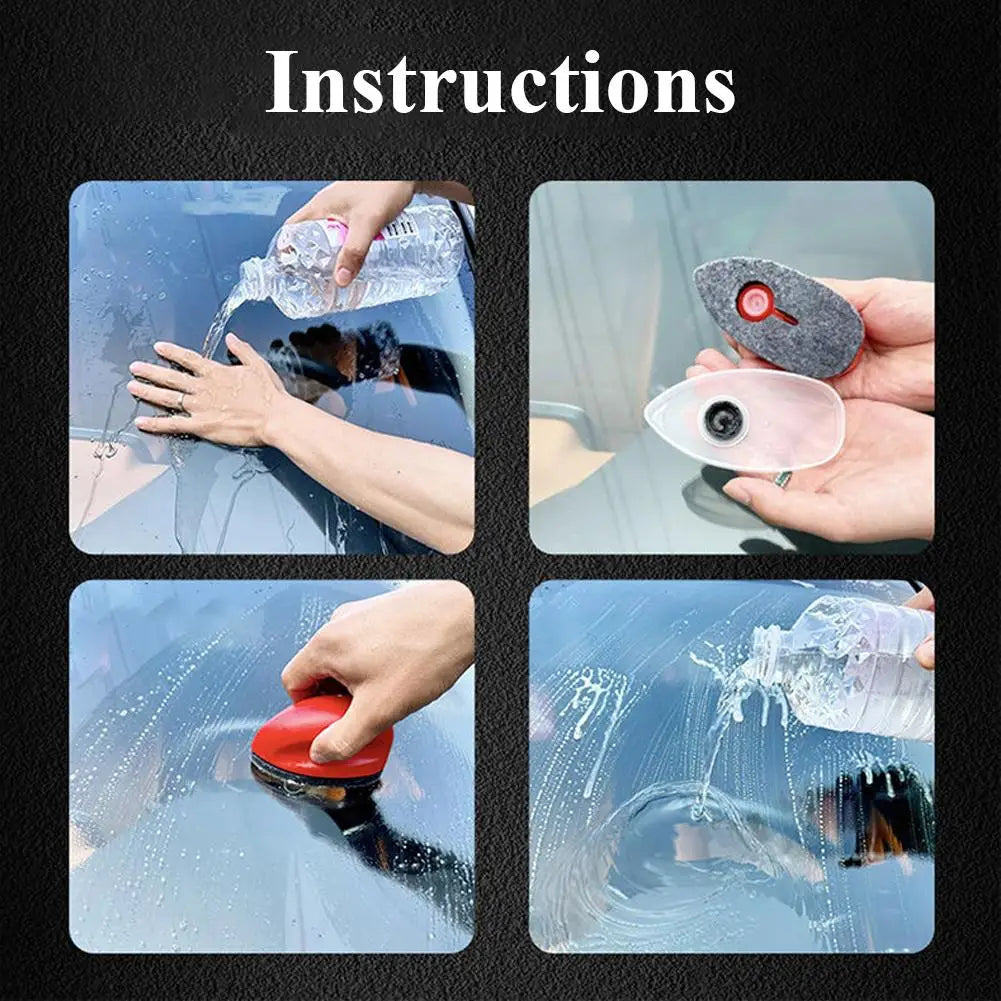 Instructions