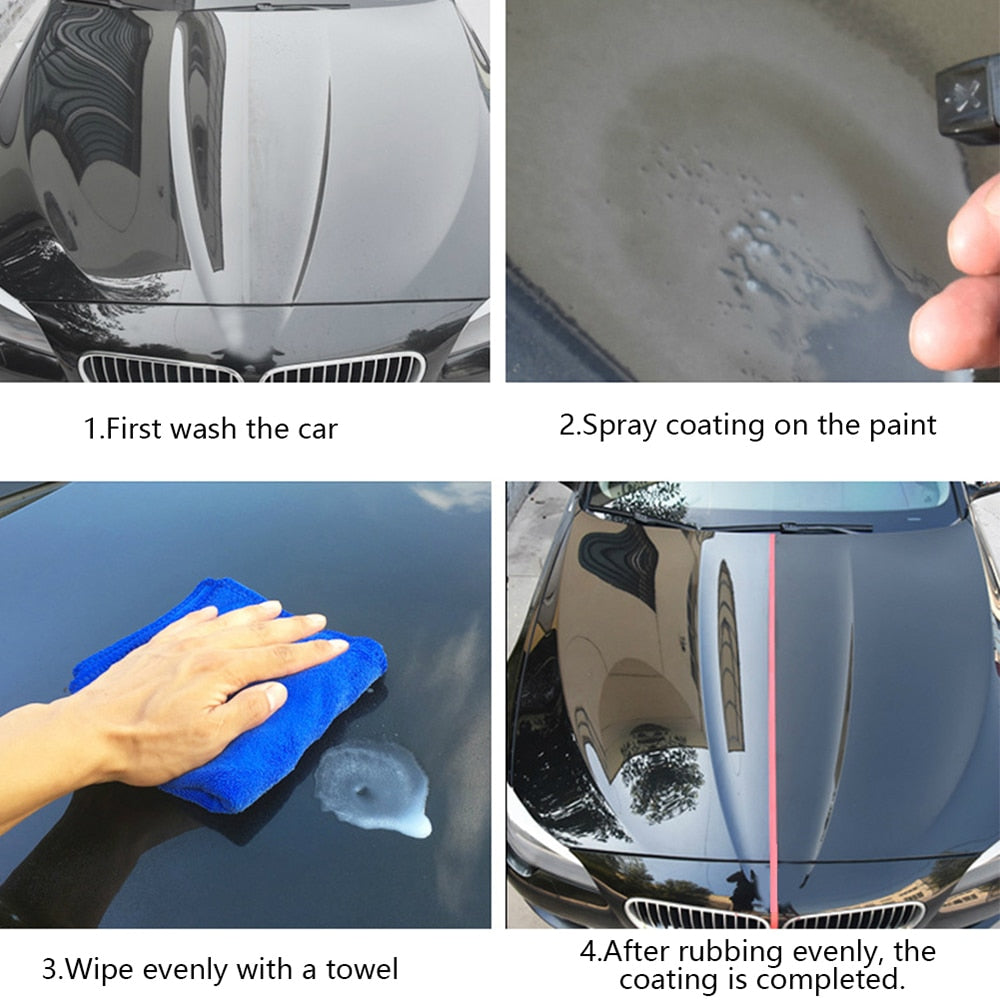 1.First wash the car

2.Spray coating on the paint

3.Wipe evenly with a towel

4.After rubbing evenly, the coating is completed.