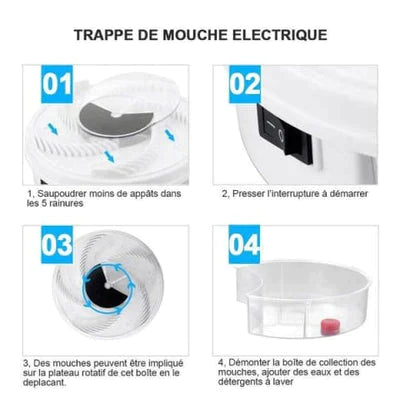 TRAPPE DE MOUCHE ELECTRIQUE

01

1, Saupoudrer moins de appâts dans les 5 rainures

02

2, Presser l'interrupture à démarrer

03

3, Des mouches peuvent être impliqué sur la plateau rotatif de cet boîte en le deplacant.

04

4, Démonter la boîte de collection des mouches, ajouter des eaux et des détergents à laver